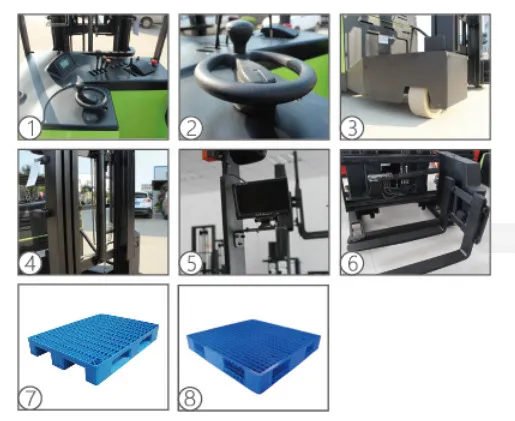 1

2

3

4

5

6

7

8