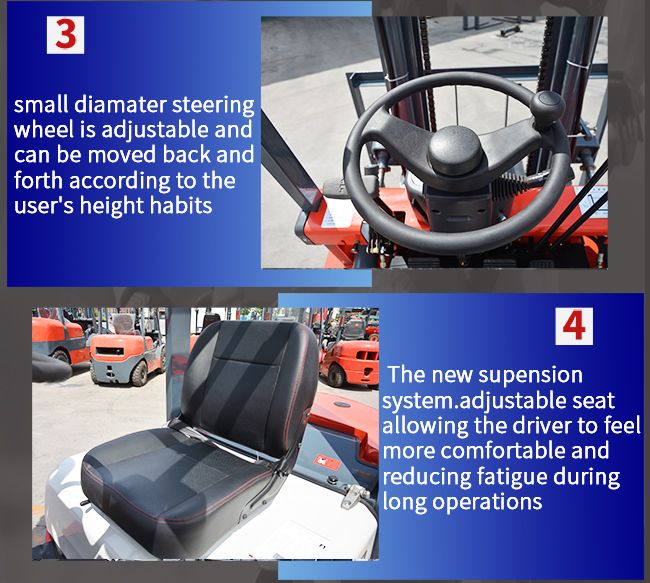 3

small diamater steering wheel is adjustable and can be moved back and forth according to the user's height habits

4

The new supension system.adjustable seat allowing the driver to feel more comfortable and reducing fatigue during long operations