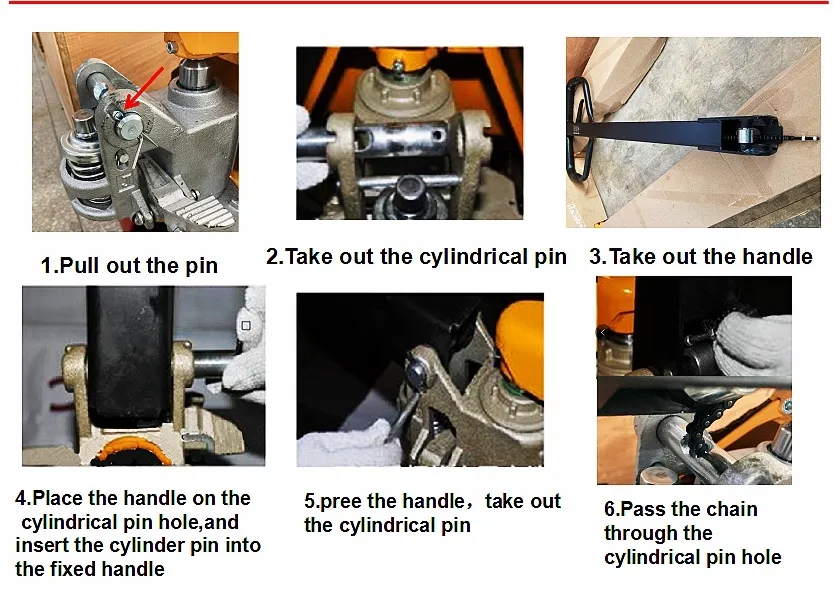 1.Pull out the pin

2.Take out the cylindrical pin

3.Take out the handle

4.Place the handle on the cylindrical pin hole,and insert the cylinder pin into the fixed handle

5.pree the handle，take out the cylindrical pin

6.Pass the chain through the cylindrical pin hole