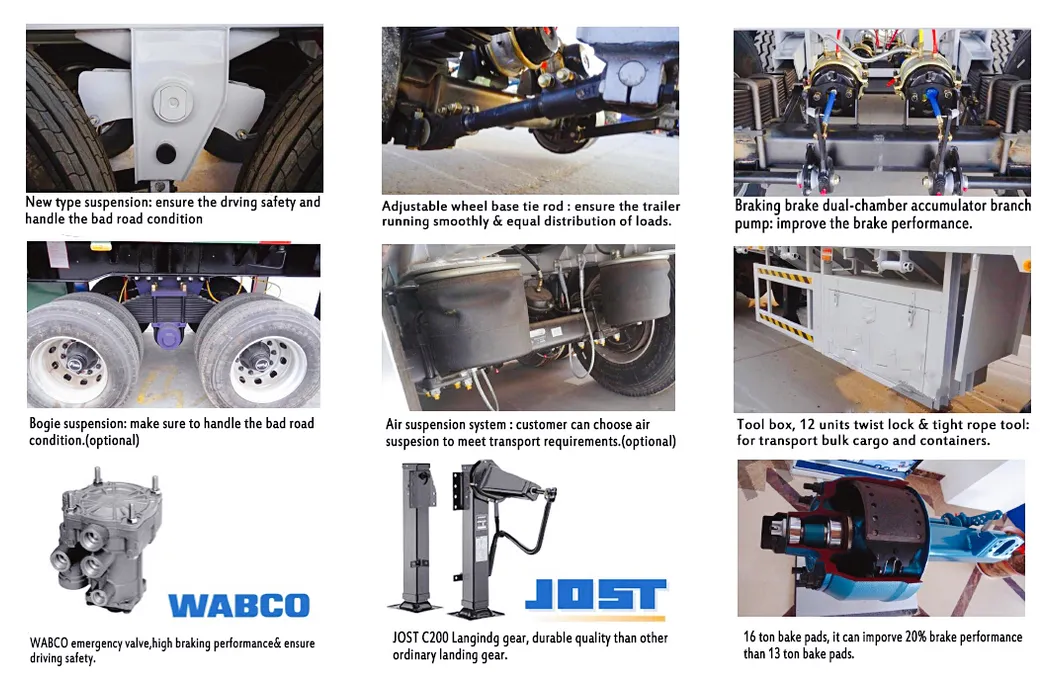 New type suspension: ensure the drving safety and handle the bad road condition

Adjustable wheel base tie rod : ensure the trailer running smoothly & equal distribution of loads.

Braking brake dual-chamber accumulator branch pump: improve the brake performance.

Bogie suspension: make sure to handle the bad road condition.(optional)

Air suspension system : customer can choose air suspesion to meet transport requirements.(optional)

Tool box, 12 units twist lock & tight rope tool: for transport bulk cargo and containers.

WABCO

WABCO emergency valve,high braking performance& ensure driving safety.

JOST

JOST C200 Langindg gear, durable quality than other ordinary landing gear.

16 ton bake pads, it can imporve 20% brake performance than 13 ton bake pads.