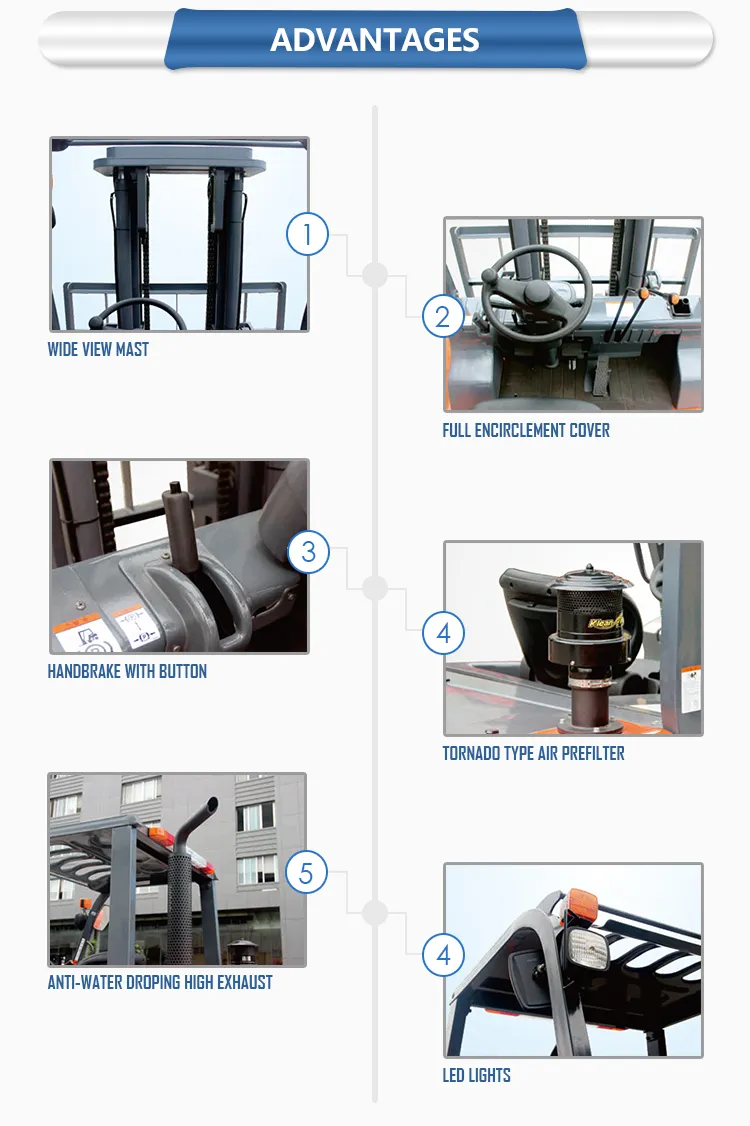 ADVANTAGES

1

WIDE VIEW MAST

2

FULL ENCIRCLEMENT COVER

3

HANDBRAKE WITH BUTTON

4

TORNADO TYPE AIR PREFILTER

5

ANTI-WATER DROPING HIGH EXHAUST

4

LED LIGHTS