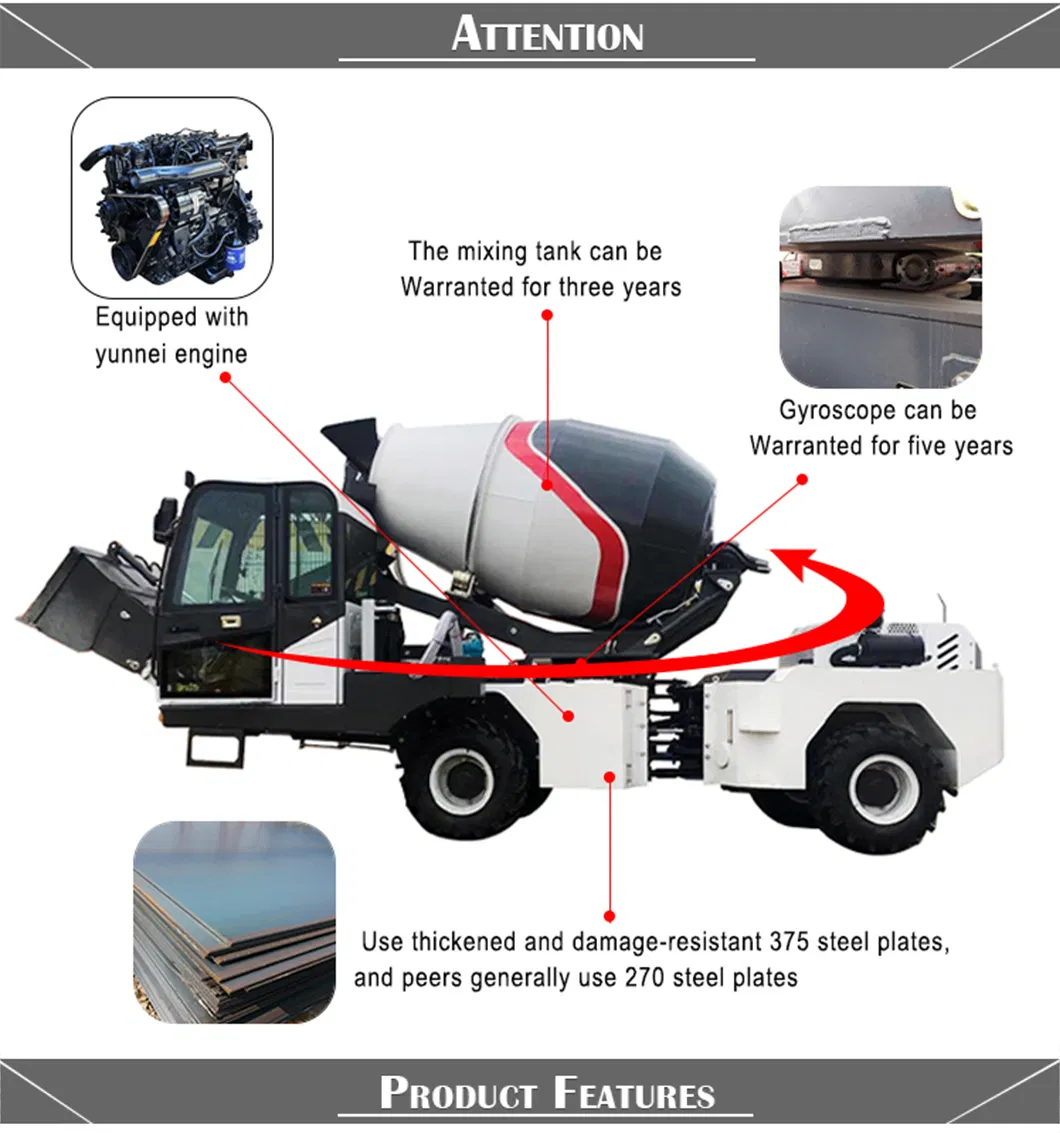 ATTENTION

Equipped with yunnei engine

The mixing tank can be Warranted for three years

Gyroscope can be Warranted for five years

Use thickened and damage-resistant 375 steel plates, and peers generally use 270 steel plates

PRODUCT FEATURES