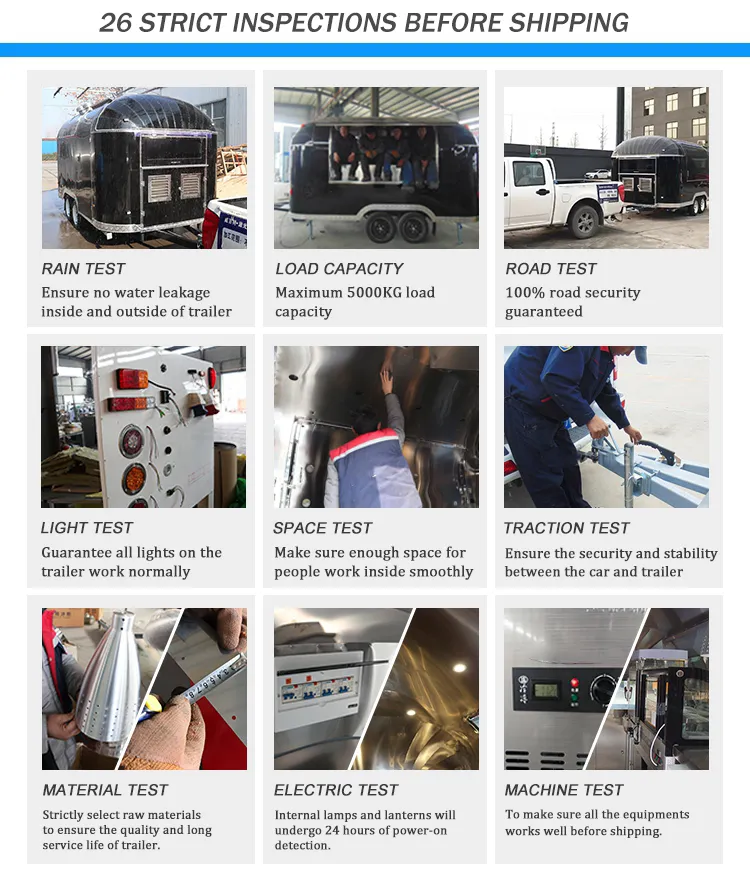 26 STRICT INSPECTIONS BEFORE SHIPPING

RAIN TEST
Ensure no water leakage inside and outside of trailer

LOAD CAPACITY
Maximum 5000KG load capacity

ROAD TEST
100% road security guaranteed

LIGHT TEST
Guarantee all lights on the trailer work normally

SPACE TEST
Make sure enough space for people work inside smoothly

TRACTION TEST
Ensure the security and stability between the car and trailer

MATERIAL TEST
Strictly select raw materials to ensure the quality and long service life of trailer.

ELECTRIC TEST
Internal lamps and lanterns will undergo 24 hours of power-on detection.

MACHINE TEST
To make sure all the equipments works well before shipping.